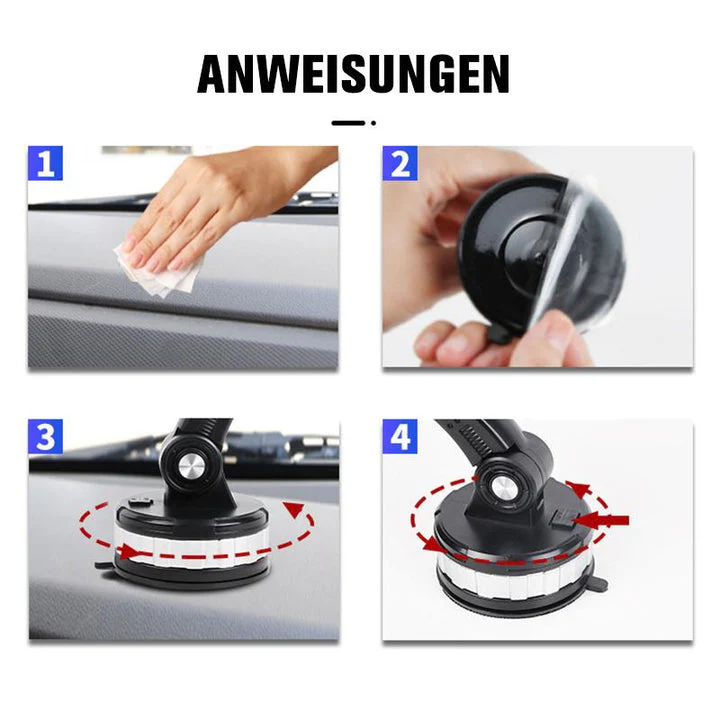 ANWEISUNGEN

1

2

3

4